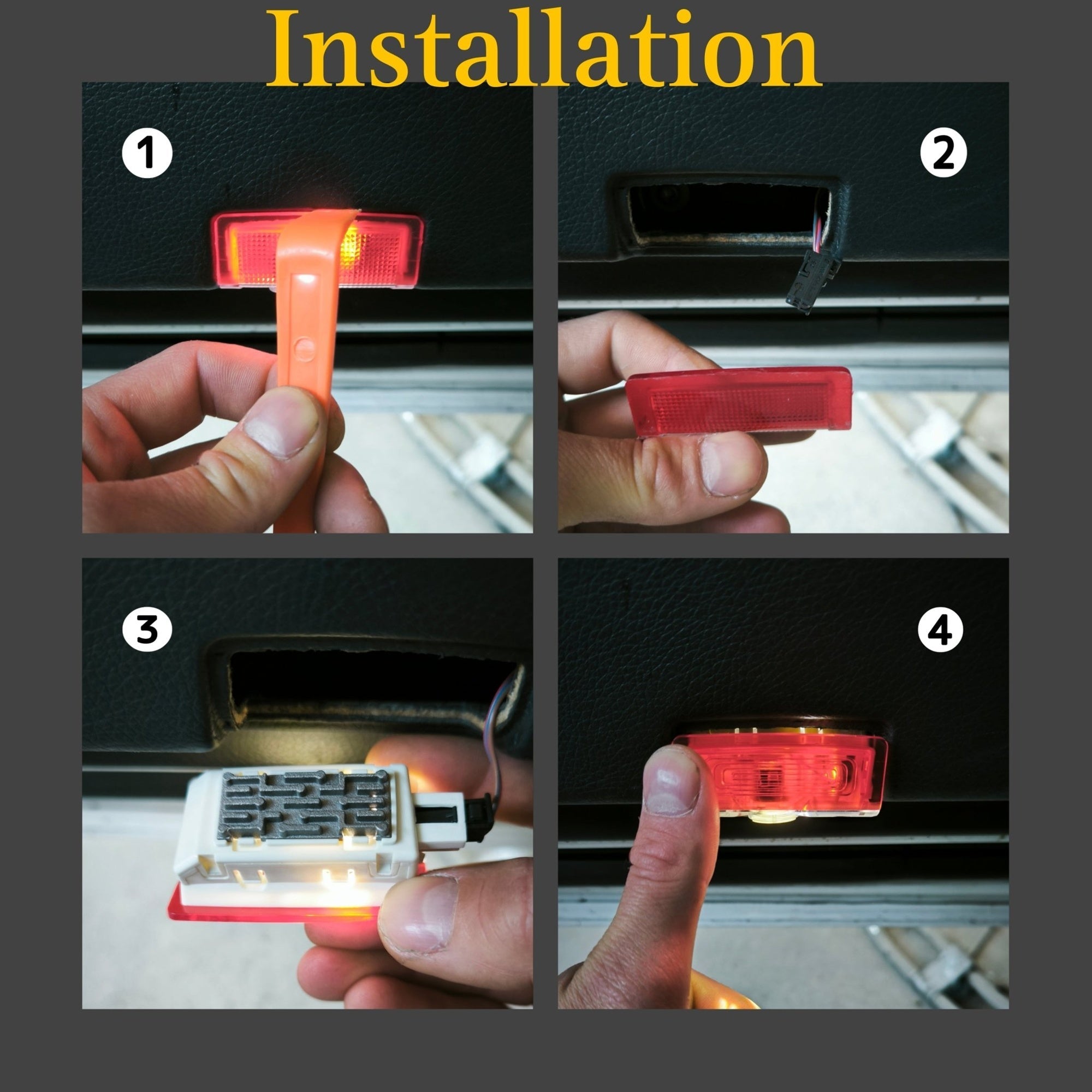 Installation

1

2

3

4